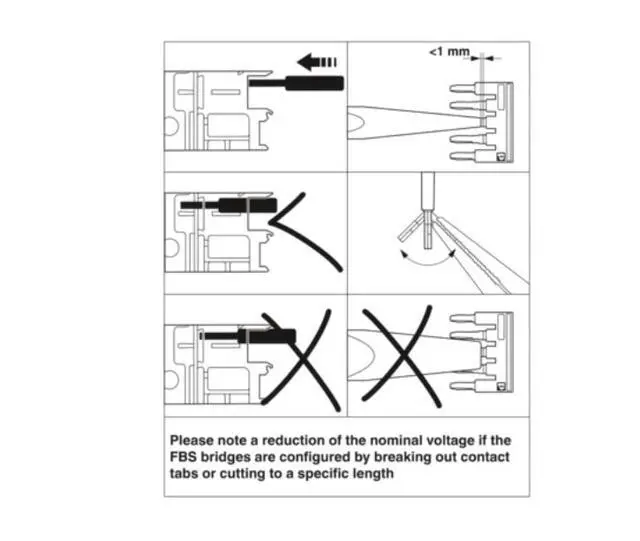 <1 mm

Please note a reduction of the nominal voltage if the FBS bridges are configured by breaking out contact tabs or cutting to a specific length