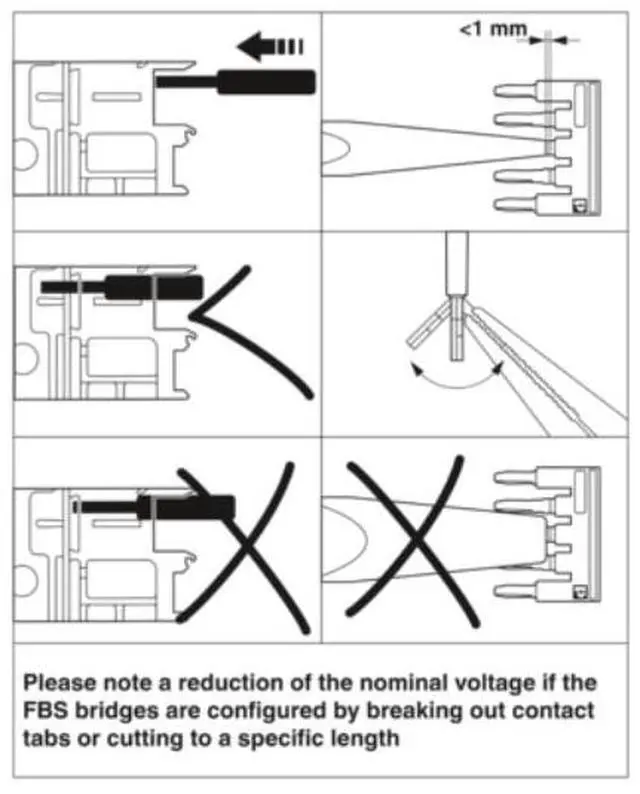 <1 mm

Please note a reduction of the nominal voltage if the FBS bridges are configured by breaking out contact tabs or cutting to a specific length