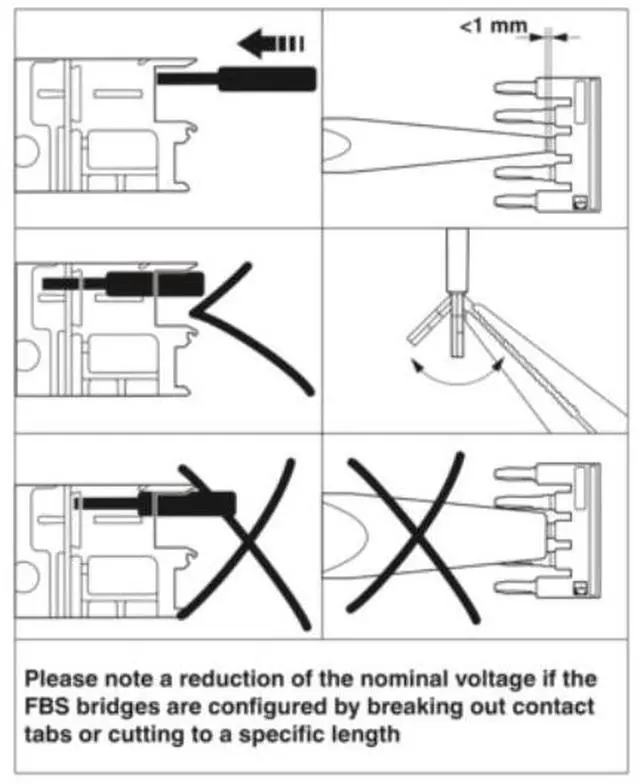 <1 mm

Please note a reduction of the nominal voltage if the FBS bridges are configured by breaking out contact tabs or cutting to a specific length