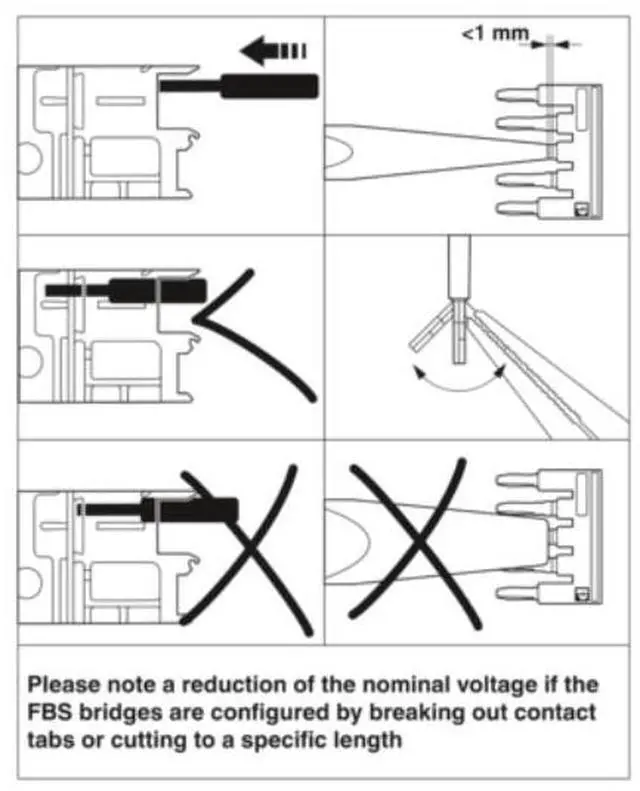 <1 mm

Please note a reduction of the nominal voltage if the FBS bridges are configured by breaking out contact tabs or cutting to a specific length