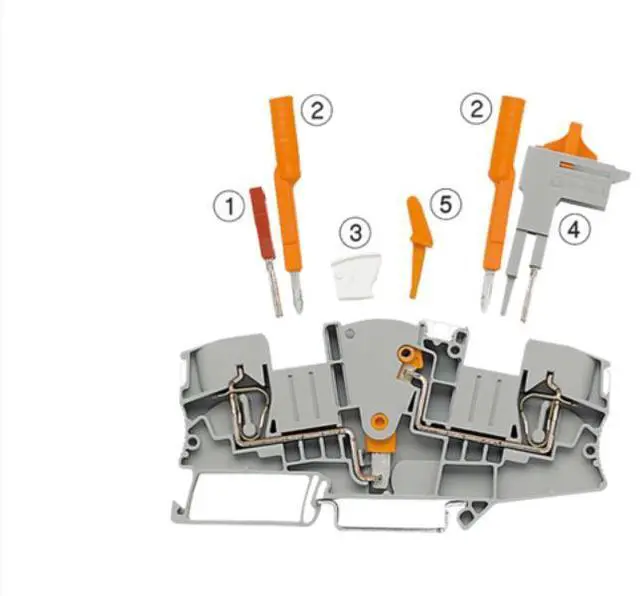 2
2
1
5
3
4