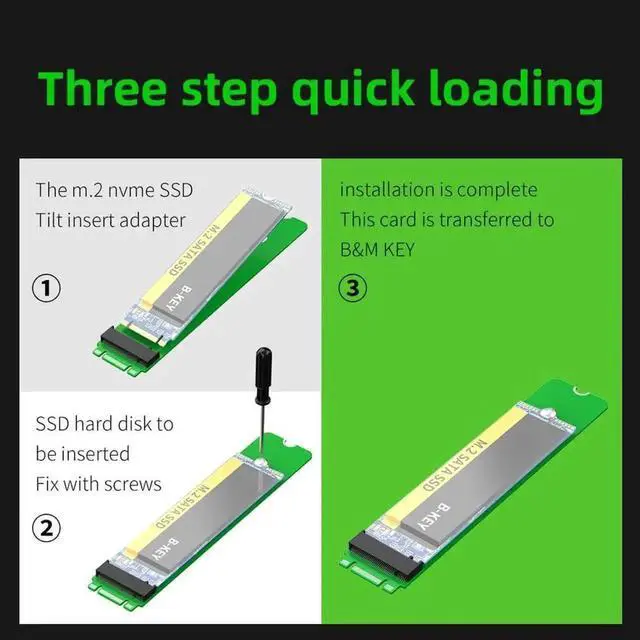 Three step quick loading

The m.2 nvme SSD
Tilt insert adapter

①

M.2 SATA SSD
B-KEY

SSD hard disk to be inserted
Fix with screws

②

M.2 SATA SSD
B-KEY

installation is complete
This card is transferred to B&M KEY

③

M.2 SATA SSD
B-KEY