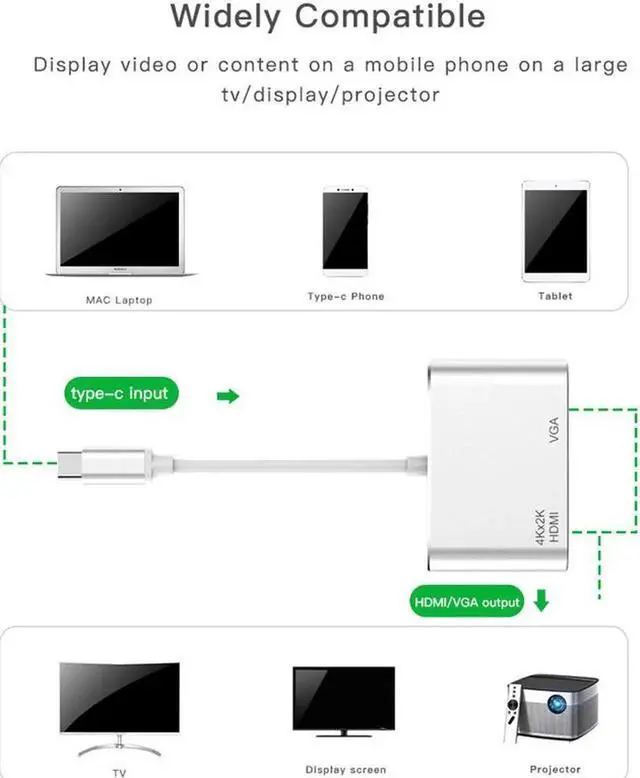 Widely Compatible

Display video or content on a mobile phone on a large tv/display/projector

MAC Laptop

Type-c Phone

Tablet

type-c input

VGA

4Kx2K HDMI

HDMI/VGA output

TV

Display screen

Projector