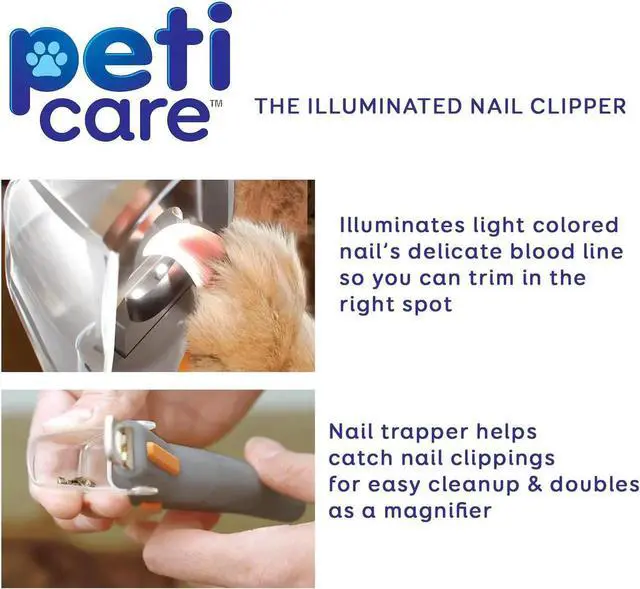 peti care™

THE ILLUMINATED NAIL CLIPPER

Illuminates light colored nail's delicate blood line so you can trim in the right spot

Nail trapper helps catch nail clippings for easy cleanup & doubles as a magnifier