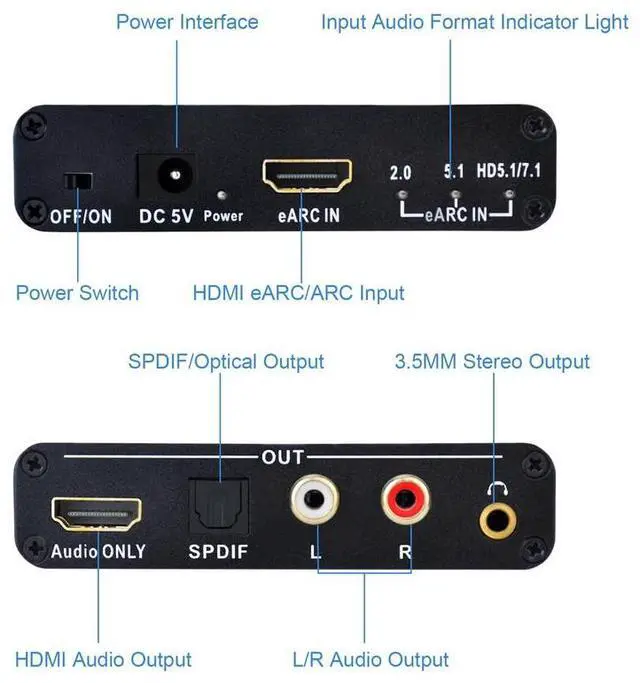 Power Interface
Input Audio Format Indicator Light

OFF/ON
DC 5V
Power
eARC IN
2.0
5.1
HD5.1/7.1
eARC IN

Power Switch
HDMI eARC/ARC Input

SPDIF/Optical Output
3.5MM Stereo Output

OUT
Audio ONLY
SPDIF
L
R

HDMI Audio Output
L/R Audio Output