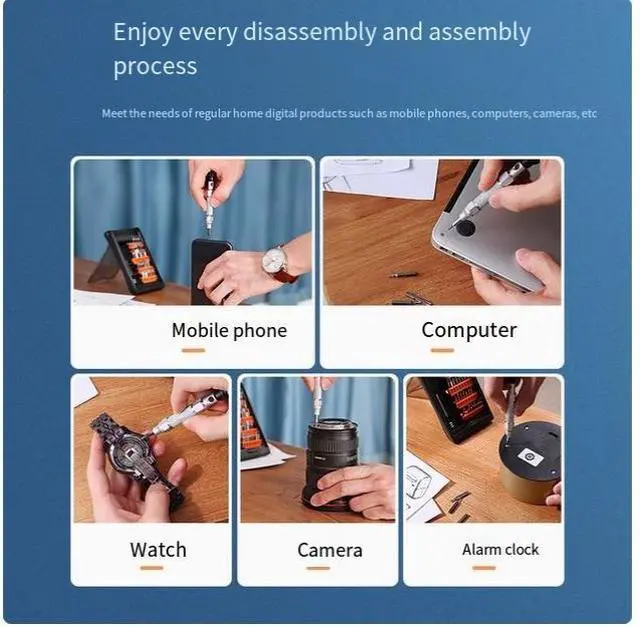 Enjoy every disassembly and assembly process

Meet the needs of regular home digital products such as mobile phones, computers, cameras, etc

Mobile phone

Computer

Watch

Camera

Alarm clock