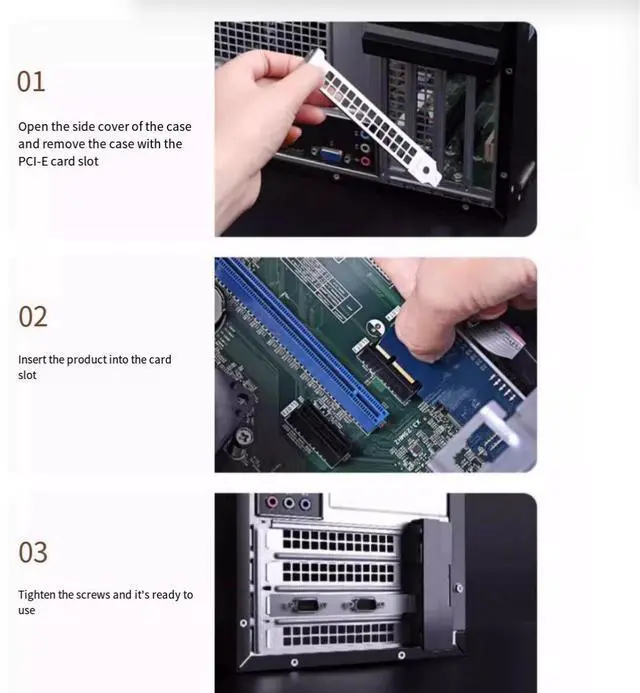 01

Open the side cover of the case and remove the case with the PCI-E card slot

02

Insert the product into the card slot

03

Tighten the screws and it's ready to use