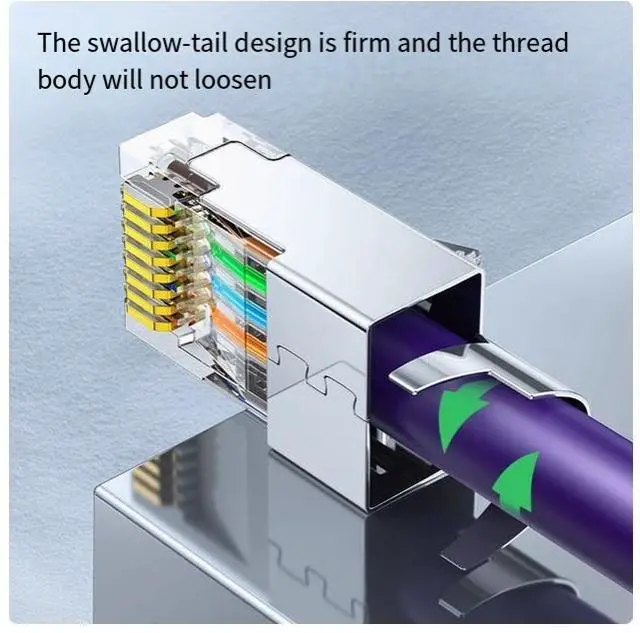 The swallow-tail design is firm and the thread body will not loosen