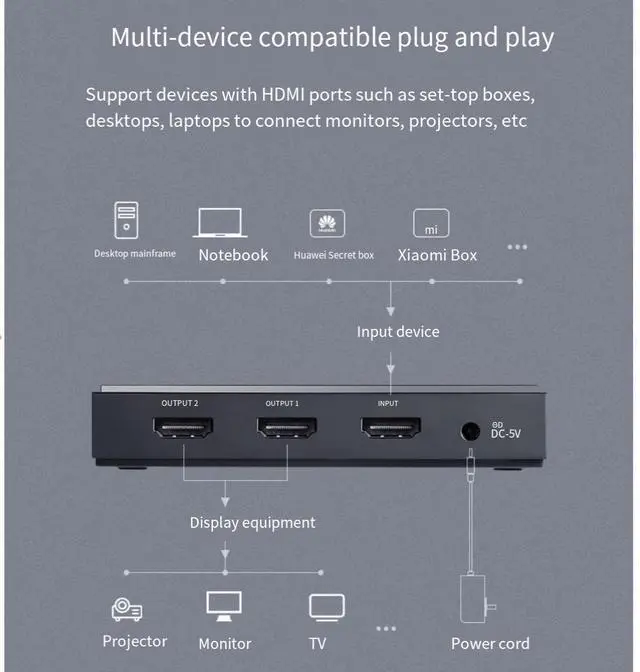 Multi-device compatible plug and play

Support devices with HDMI ports such as set-top boxes, desktops, laptops to connect monitors, projectors, etc

Desktop mainframe Notebook HUAWEI Huawei Secret box mi Xiaomi Box ...

Input device

OUTPUT 2 OUTPUT 1 INPUT DC-5V

Display equipment

Projector Monitor TV ... Power cord