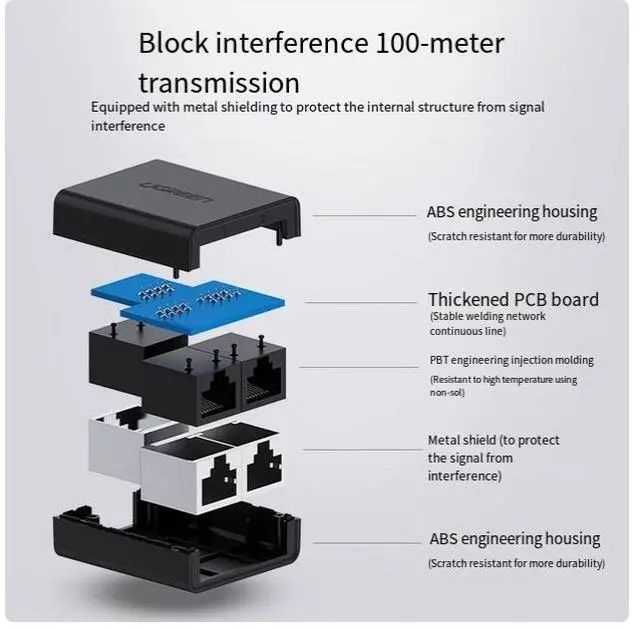 Block interference 100-meter transmission

Equipped with metal shielding to protect the internal structure from signal interference

UGREEN

ABS engineering housing
(Scratch resistant for more durability)

Thickened PCB board
(Stable welding network continuous line)

PBT engineering injection molding
(Resistant to high temperature using non-sol)

Metal shield (to protect the signal from interference)

ABS engineering housing
(Scratch resistant for more durability)