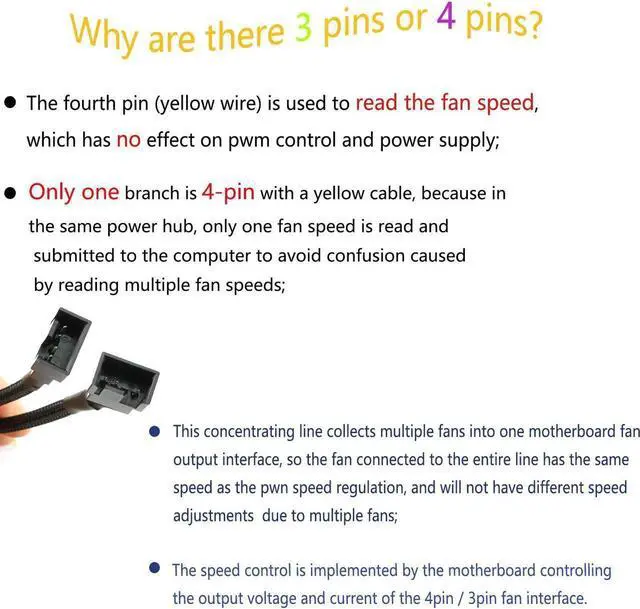 Why are there 3 pins or 4 pins?

● The fourth pin (yellow wire) is used to read the fan speed, which has no effect on pwm control and power supply;

● Only one branch is 4-pin with a yellow cable, because in the same power hub, only one fan speed is read and submitted to the computer to avoid confusion caused by reading multiple fan speeds;

● This concentrating line collects multiple fans into one motherboard fan output interface, so the fan connected to the entire line has the same speed as the pwn speed regulation, and will not have different speed adjustments due to multiple fans;

● The speed control is implemented by the motherboard controlling the output voltage and current of the 4pin / 3pin fan interface.