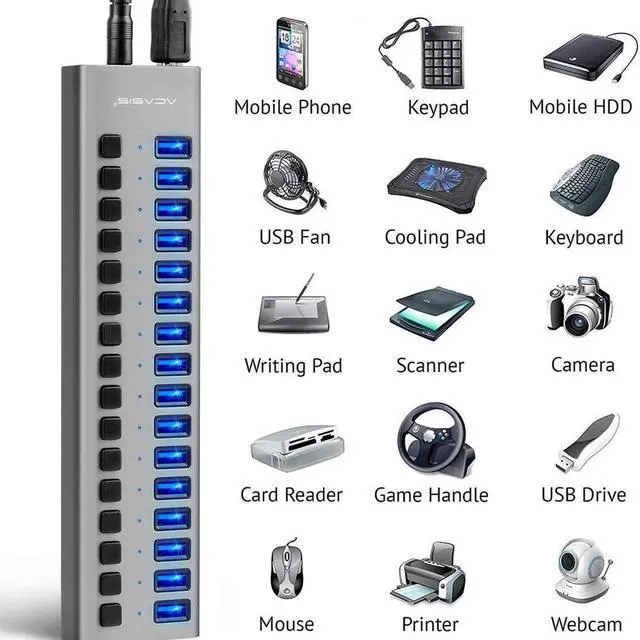 ACASIS

Mobile Phone
Keypad
Mobile HDD

USB Fan
Cooling Pad
Keyboard

Writing Pad
Scanner
Camera

Card Reader
Game Handle
USB Drive

Mouse
Printer
Webcam