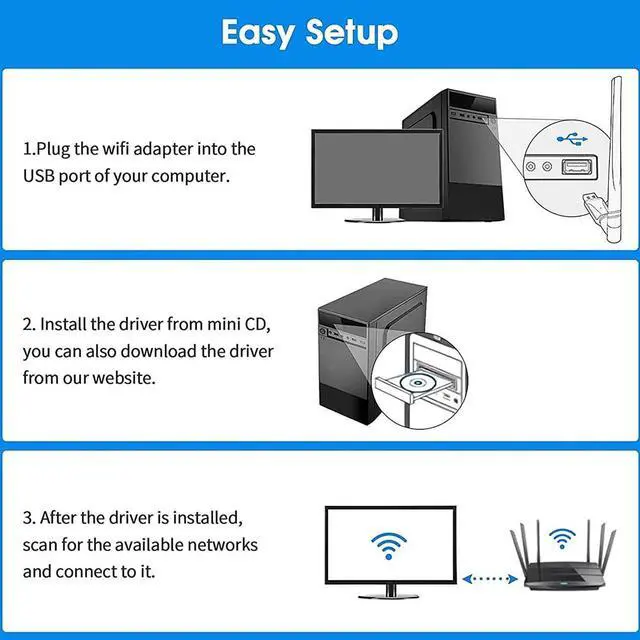 Easy Setup

1.Plug the wifi adapter into the USB port of your computer.

2. Install the driver from mini CD, you can also download the driver from our website.

3. After the driver is installed, scan for the available networks and connect to it.