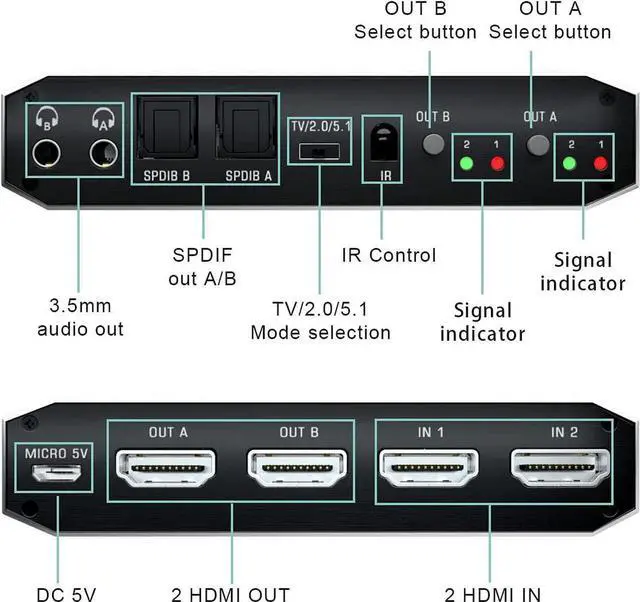 OUT B
Select button

OUT A
Select button

B

A

SPDIB B

SPDIB A

TV/2.0/5.1

IR

OUT B

2

1

OUT A

2

1

SPDIF
out A/B

IR Control

Signal
indicator

3.5mm
audio out

TV/2.0/5.1
Mode selection

Signal
indicator

MICRO 5V

OUT A

OUT B

IN 1

IN 2

DC 5V

2 HDMI OUT

2 HDMI IN