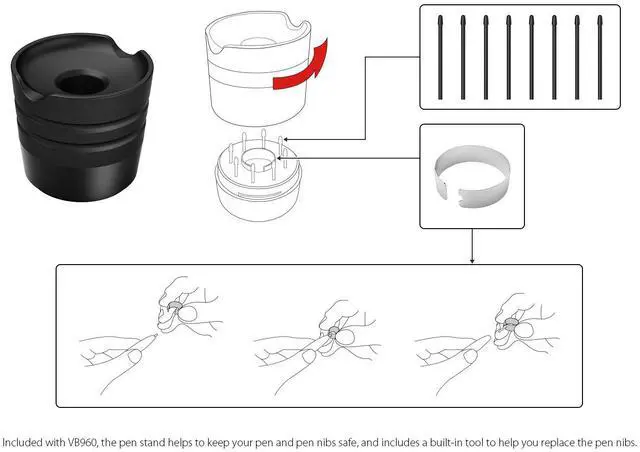 Included with VB960, the pen stand helps to keep your pen and pen nibs safe, and includes a built-in tool to help you replace the pen nibs.