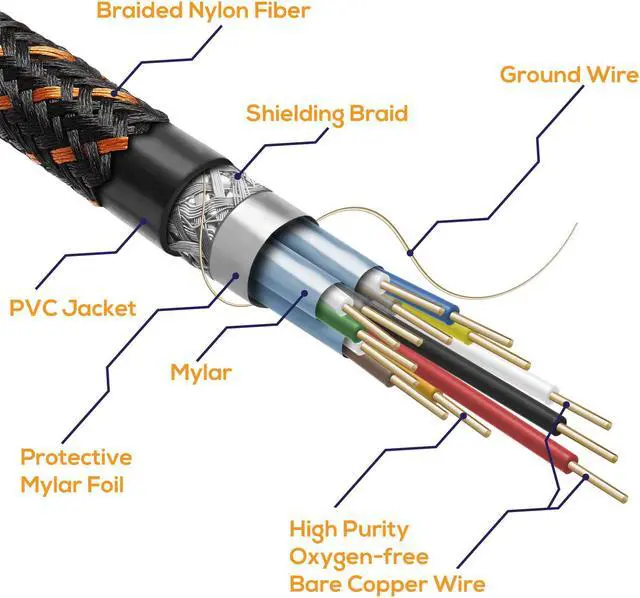 Braided Nylon Fiber

Ground Wire

Shielding Braid

PVC Jacket

Mylar

Protective Mylar Foil

High Purity Oxygen-free Bare Copper Wire