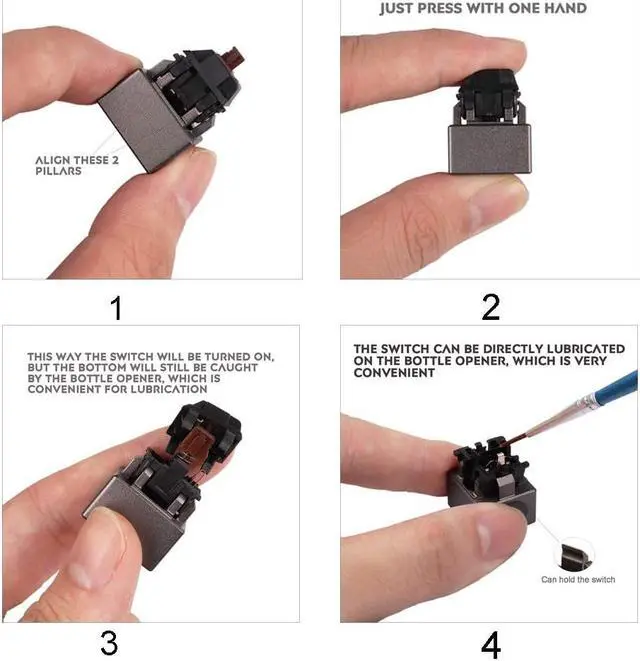 ALIGN THESE 2 PILLARS

1

JUST PRESS WITH ONE HAND

2

THIS WAY THE SWITCH WILL BE TURNED ON, BUT THE BOTTOM WILL STILL BE CAUGHT BY THE BOTTLE OPENER, WHICH IS CONVENIENT FOR LUBRICATION

3

THE SWITCH CAN BE DIRECTLY LUBRICATED ON THE BOTTLE OPENER, WHICH IS VERY CONVENIENT

Can hold the switch

4