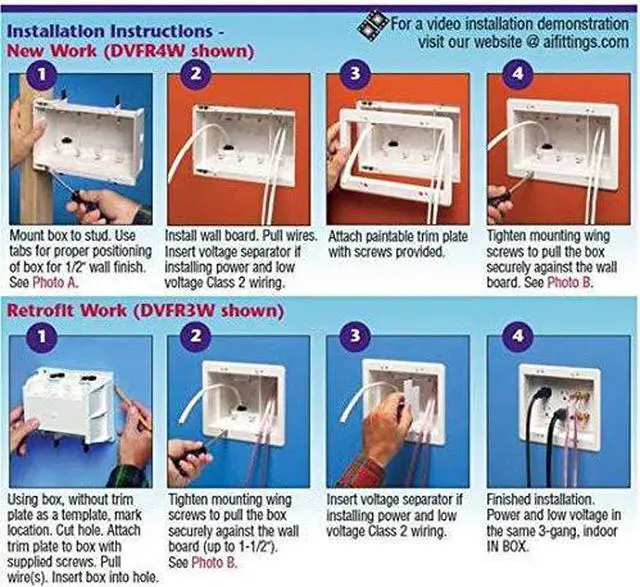 Installation Instructions -
New Work (DVFR4W shown)

For a video installation demonstration visit our website @ aifittings.com

1

Mount box to stud. Use tabs for proper positioning of box for 1/2" wall finish. See Photo A.

2

Install wall board. Pull wires. Insert voltage separator if installing power and low voltage Class 2 wiring.

3

Attach paintable trim plate with screws provided.

4

Tighten mounting wing screws to pull the box securely against the wall board. See Photo B.

Retrofit Work (DVFR3W shown)

1

Using box, without trim plate as a template, mark location. Cut hole. Attach trim plate to box with supplied screws. Pull wire(s). Insert box into hole.

2

Tighten mounting wing screws to pull the box securely against the wall board (up to 1-1/2"). See Photo B.

3

Insert voltage separator if installing power and low voltage Class 2 wiring.

4

Finished installation. Power and low voltage in the same 3-gang, indoor IN BOX.