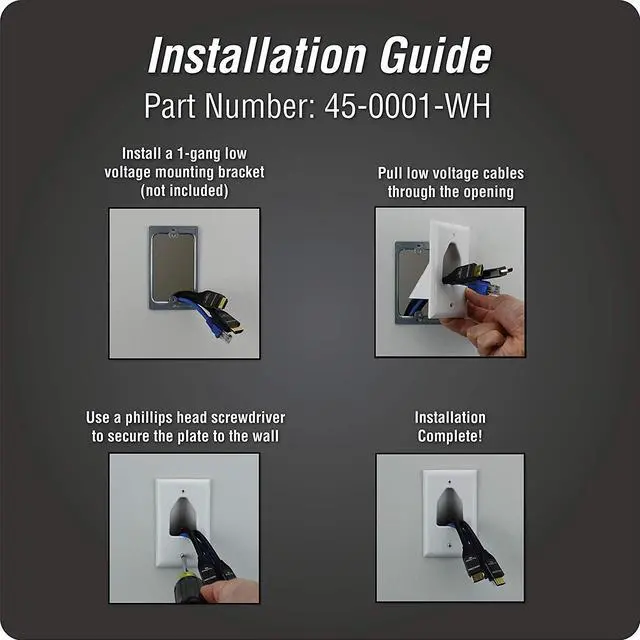 Installation Guide
Part Number: 45-0001-WH

Install a 1-gang low voltage mounting bracket (not included)

Pull low voltage cables through the opening

Use a phillips head screwdriver to secure the plate to the wall

Installation Complete!