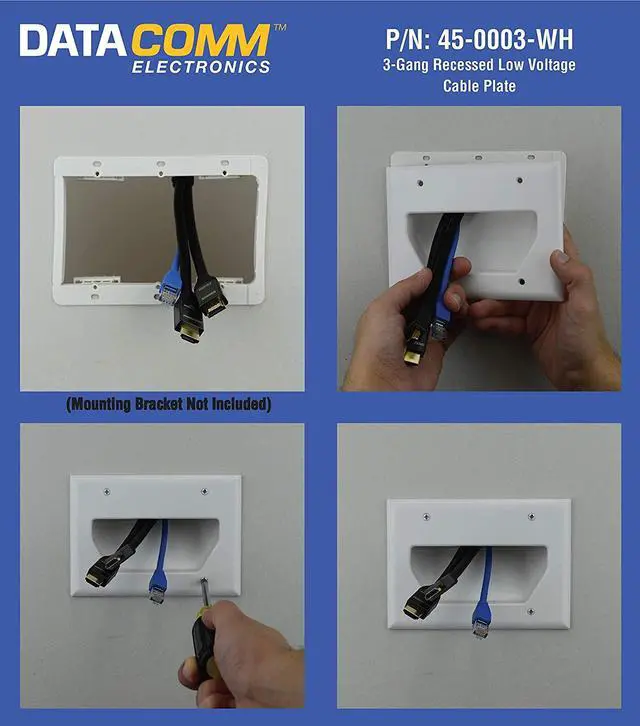 DATACOMM™
ELECTRONICS

P/N: 45-0003-WH
3-Gang Recessed Low Voltage Cable Plate

(Mounting Bracket Not Included)