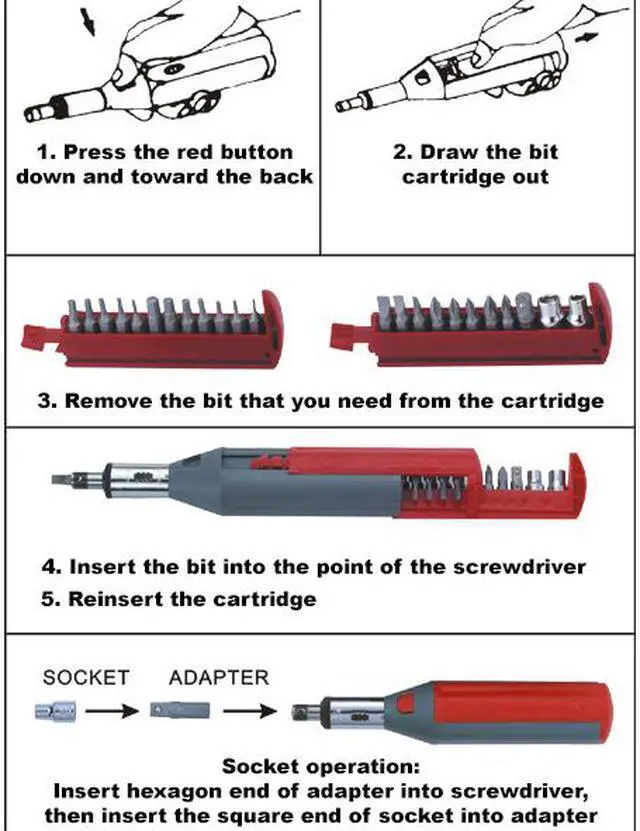 1. Press the red button down and toward the back

2. Draw the bit cartridge out

3. Remove the bit that you need from the cartridge

4. Insert the bit into the point of the screwdriver
5. Reinsert the cartridge

SOCKET ADAPTER

Socket operation:
Insert hexagon end of adapter into screwdriver, then insert the square end of socket into adapter