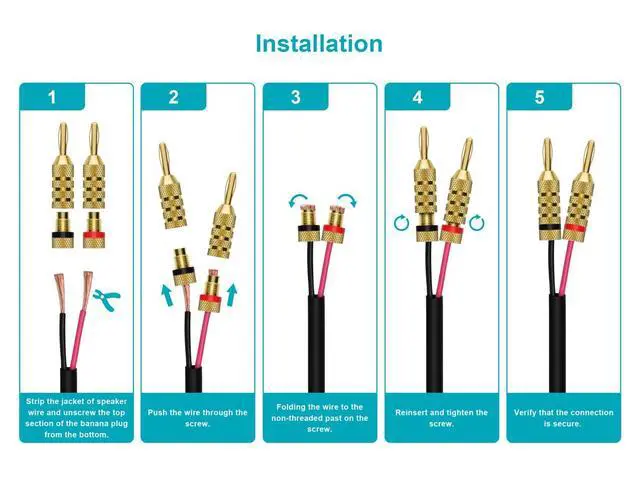 Installation

1

Strip the jacket of speaker wire and unscrew the top section of the banana plug from the bottom.

2

Push the wire through the screw.

3

Folding the wire to the non-threaded past on the screw.

4

Reinsert and tighten the screw.

5

Verify that the connection is secure.