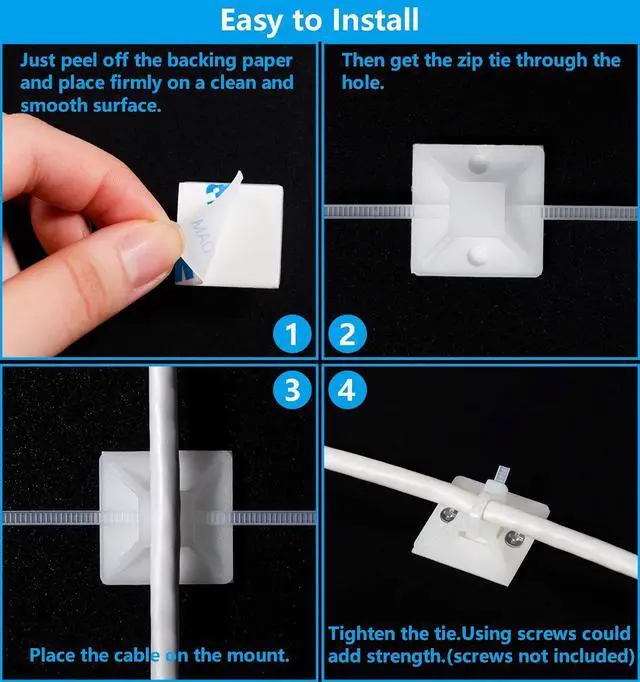 Easy to Install

Just peel off the backing paper and place firmly on a clean and smooth surface.

1

Then get the zip tie through the hole.

2

3

Place the cable on the mount.

4

Tighten the tie.Using screws could add strength.(screws not included)