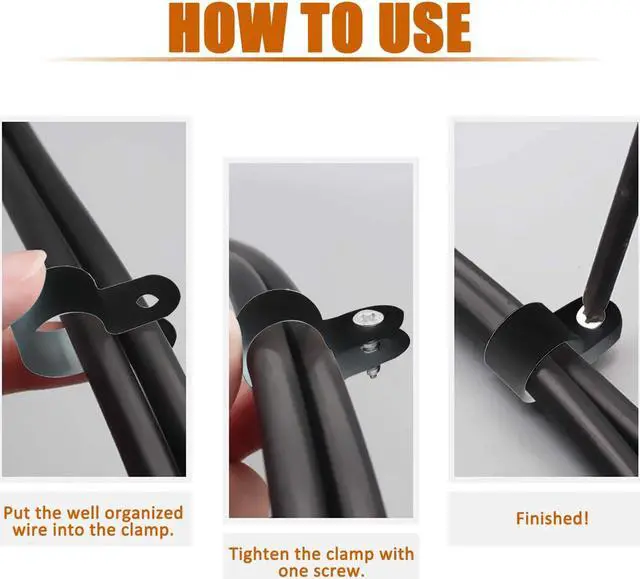 HOW TO USE

Put the well organized wire into the clamp.

Tighten the clamp with one screw.

Finished!