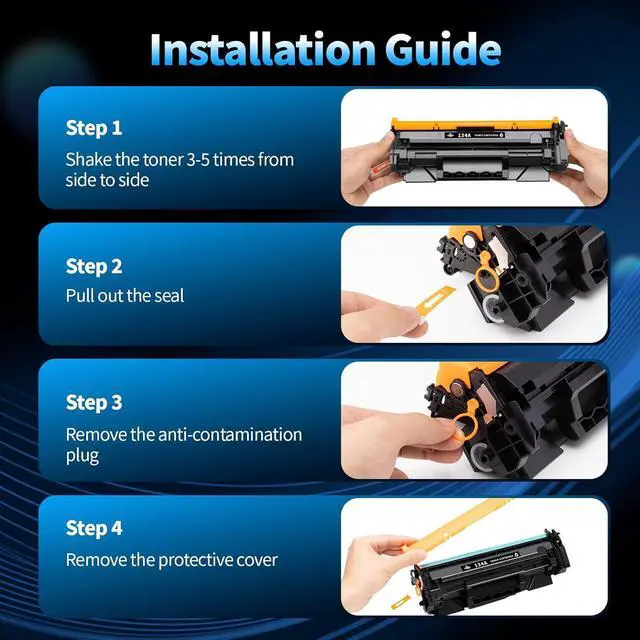 Installation Guide

Step 1

Shake the toner 3-5 times from side to side

134A

Step 2

Pull out the seal

Step 3

Remove the anti-contamination plug

Step 4

Remove the protective cover

134A