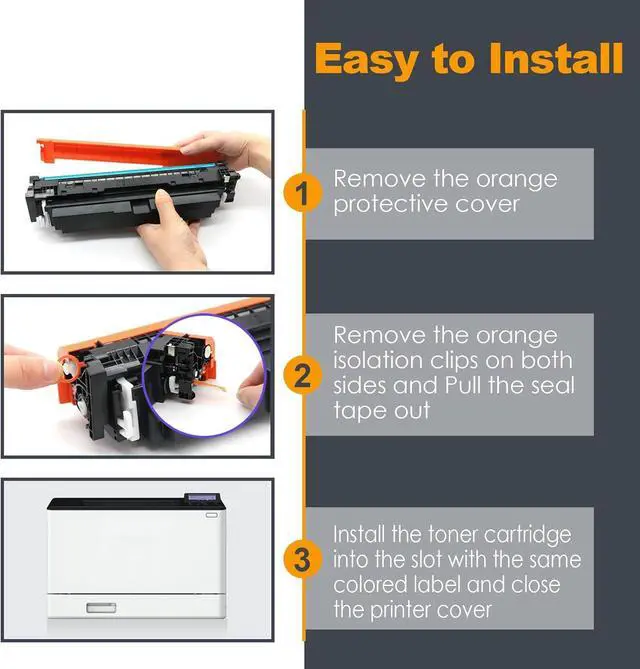 Easy to Install

1 Remove the orange protective cover

2 Remove the orange isolation clips on both sides and Pull the seal tape out

3 Install the toner cartridge into the slot with the same colored label and close the printer cover