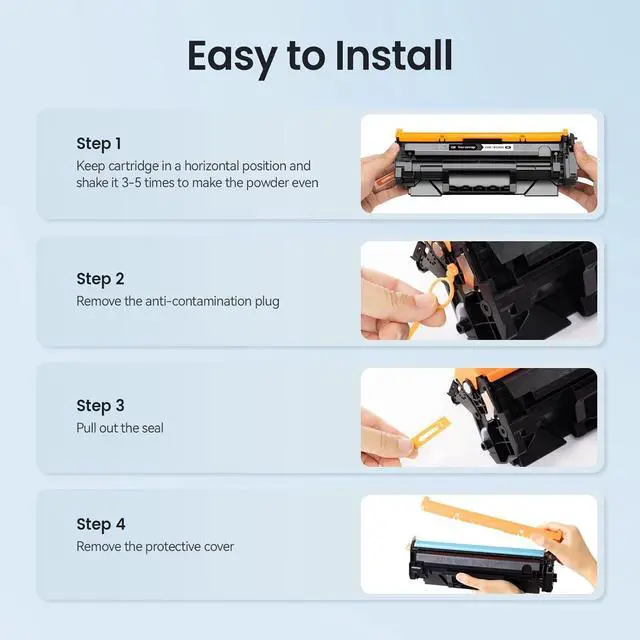 Easy to Install

Step 1
Keep cartridge in a horizontal position and shake it 3-5 times to make the powder even

Step 2
Remove the anti-contamination plug

Step 3
Pull out the seal

Step 4
Remove the protective cover