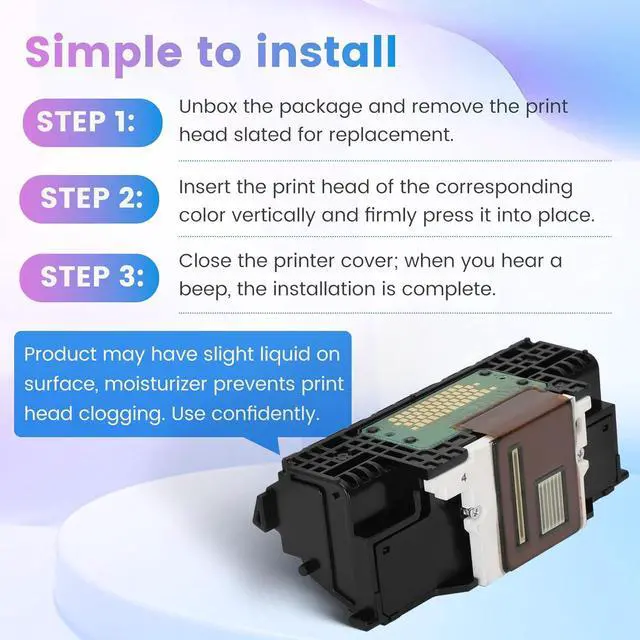 Simple to install

STEP 1: Unbox the package and remove the print head slated for replacement.

STEP 2: Insert the print head of the corresponding color vertically and firmly press it into place.

STEP 3: Close the printer cover; when you hear a beep, the installation is complete.

Product may have slight liquid on surface, moisturizer prevents print head clogging. Use confidently.

4