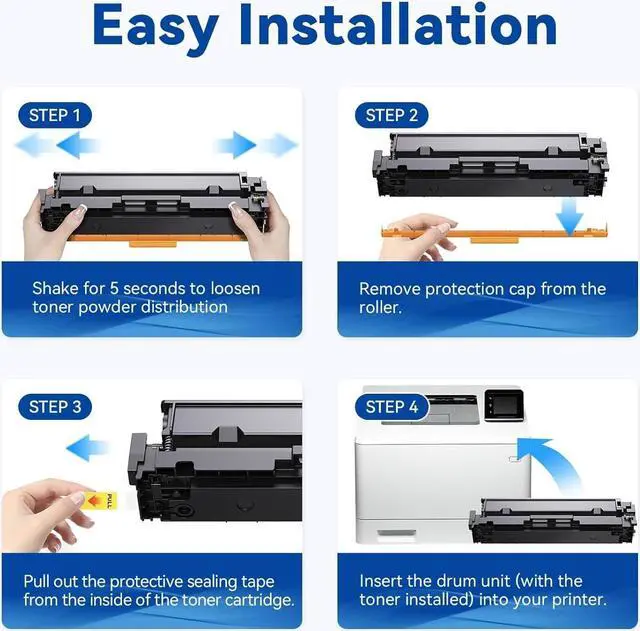 Easy Installation

STEP 1

Shake for 5 seconds to loosen toner powder distribution

STEP 2

Remove protection cap from the roller.

STEP 3

PULL

Pull out the protective sealing tape from the inside of the toner cartridge.

STEP 4

Insert the drum unit (with the toner installed) into your printer.