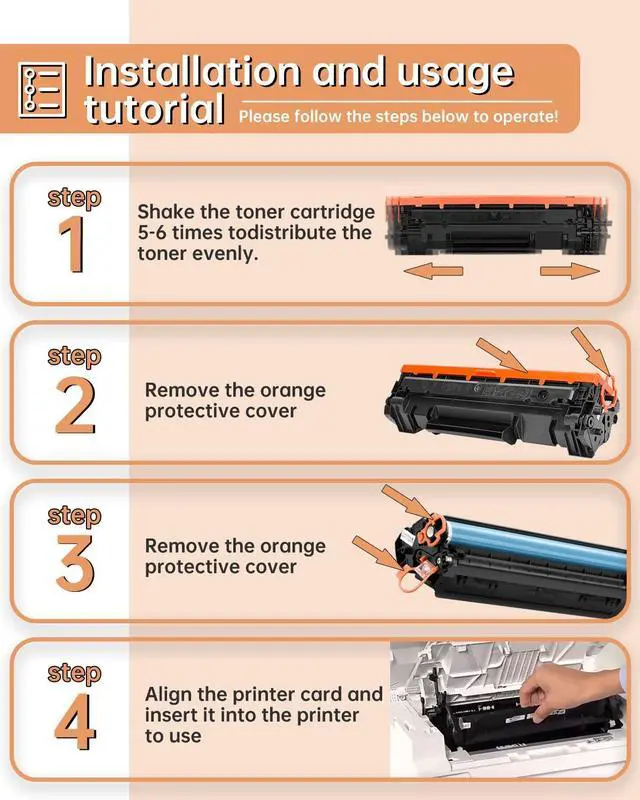 Installation and usage tutorial
Please follow the steps below to operate!

step
1
Shake the toner cartridge 5-6 times todistribute the toner evenly.

step
2
Remove the orange protective cover

step
3
Remove the orange protective cover

step
4
Align the printer card and insert it into the printer to use