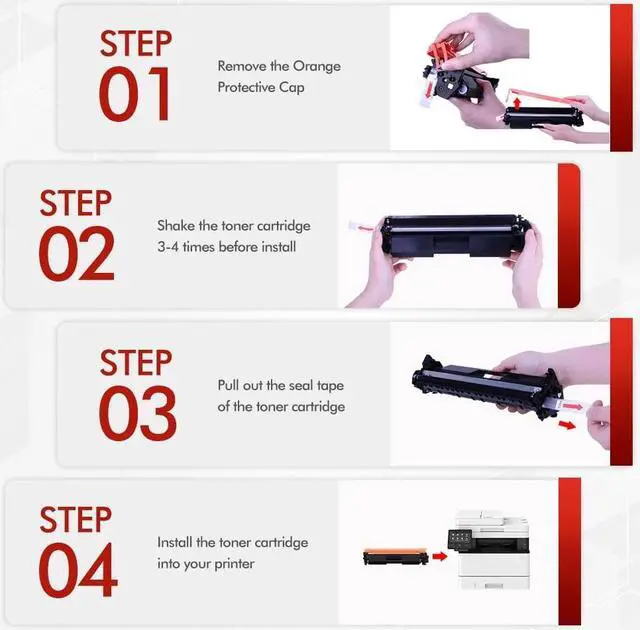 STEP 01

Remove the Orange Protective Cap

STEP 02

Shake the toner cartridge 3-4 times before install

STEP 03

Pull out the seal tape of the toner cartridge

STEP 04

Install the toner cartridge into your printer