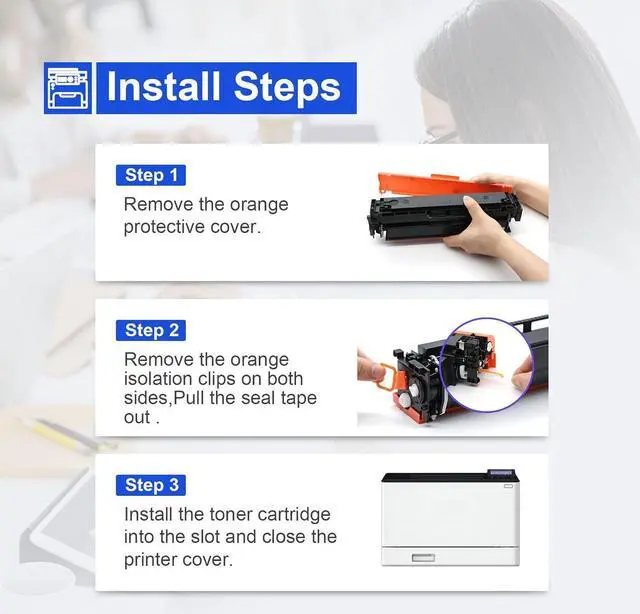 Install Steps

Step 1
Remove the orange protective cover.

Step 2
Remove the orange isolation clips on both sides,Pull the seal tape out .

Step 3
Install the toner cartridge into the slot and close the printer cover.