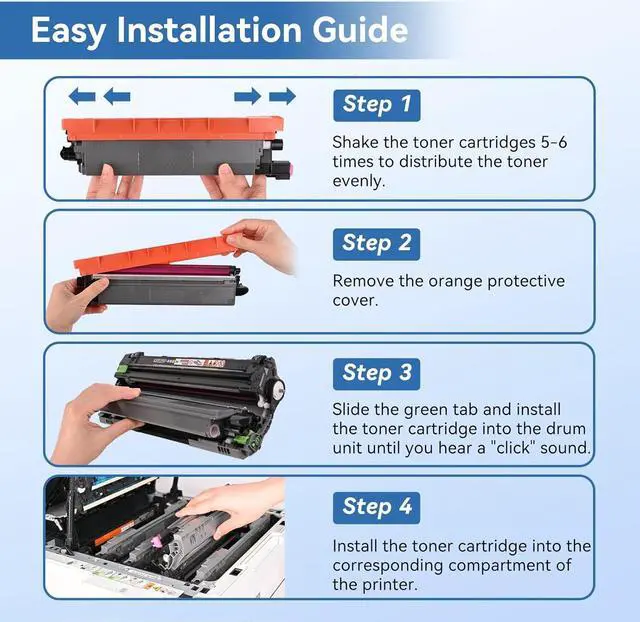 Easy Installation Guide

Step 1

Shake the toner cartridges 5-6 times to distribute the toner evenly.

Step 2

Remove the orange protective cover.

Step 3

Slide the green tab and install the toner cartridge into the drum unit until you hear a "click" sound.

Step 4

Install the toner cartridge into the corresponding compartment of the printer.