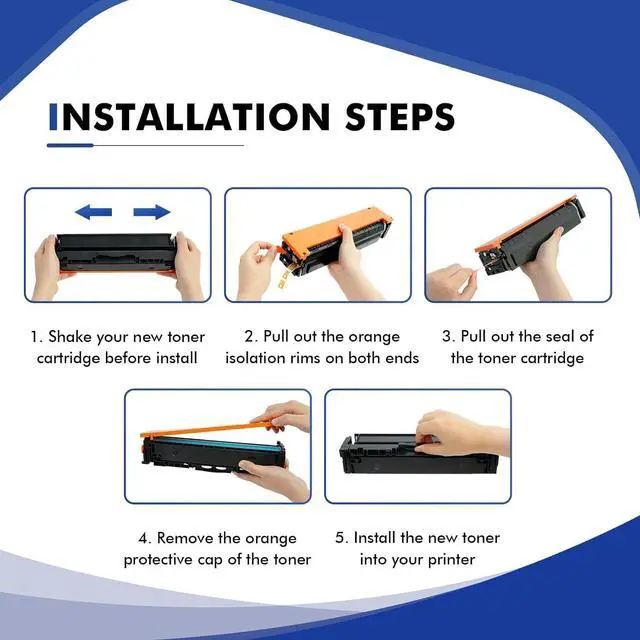 INSTALLATION STEPS

1. Shake your new toner cartridge before install

2. Pull out the orange isolation rims on both ends

3. Pull out the seal of the toner cartridge

4. Remove the orange protective cap of the toner

5. Install the new toner into your printer