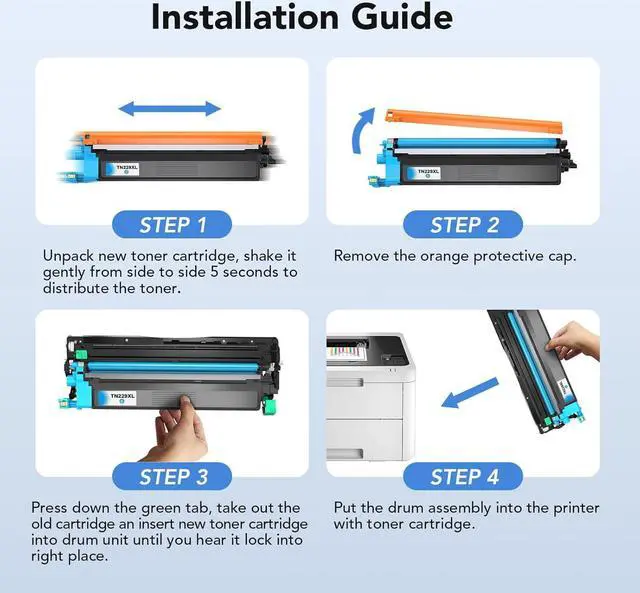 Installation Guide

TN229XL

STEP 1

Unpack new toner cartridge, shake it gently from side to side 5 seconds to distribute the toner.

TN229XL

STEP 2

Remove the orange protective cap.

TN229XL

STEP 3

Press down the green tab, take out the old cartridge an insert new toner cartridge into drum unit until you hear it lock into right place.

STEP 4

Put the drum assembly into the printer with toner cartridge.