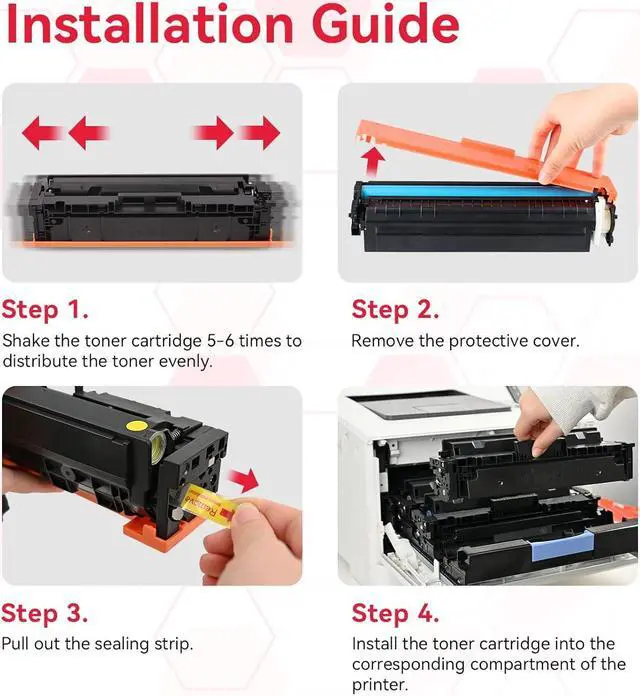 Installation Guide

Step 1.
Shake the toner cartridge 5-6 times to distribute the toner evenly.

Step 2.
Remove the protective cover.

Remove

Step 3.
Pull out the sealing strip.

Step 4.
Install the toner cartridge into the corresponding compartment of the printer.