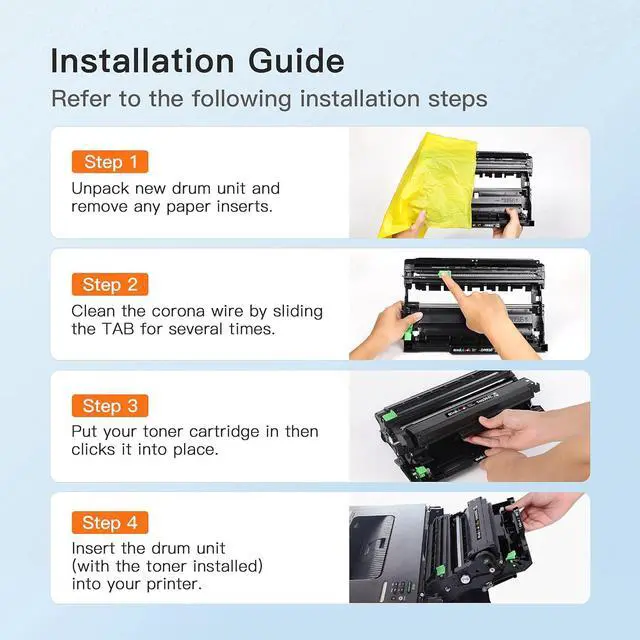 Installation Guide

Refer to the following installation steps

Step 1

Unpack new drum unit and remove any paper inserts.

Step 2

Clean the corona wire by sliding the TAB for several times.

Step 3

Put your toner cartridge in then clicks it into place.

Step 4

Insert the drum unit (with the toner installed) into your printer.