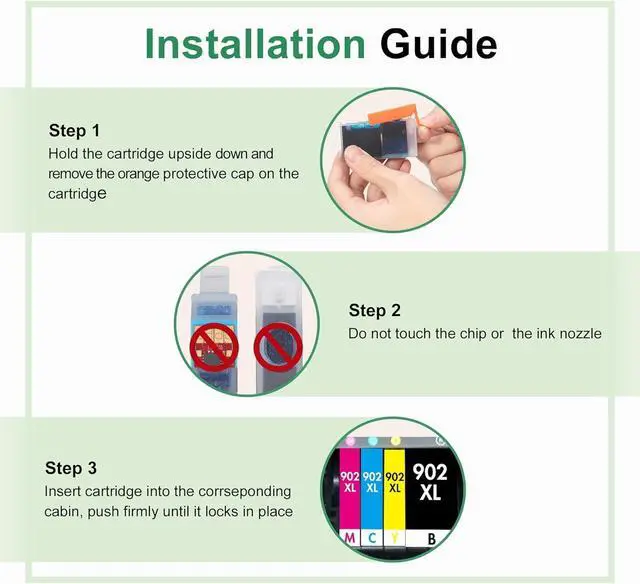 Installation Guide

Step 1
Hold the cartridge upside down and remove the orange protective cap on the cartridge

Step 2
Do not touch the chip or the ink nozzle

Step 3
Insert cartridge into the corrseponding cabin, push firmly until it locks in place

902 XL
902 XL
902 XL
902 XL
M C Y B