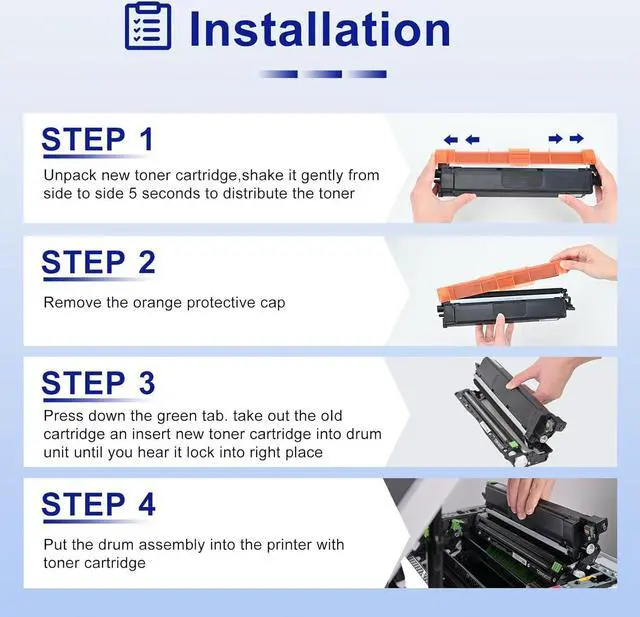 Installation

STEP 1

Unpack new toner cartridge,shake it gently from side to side 5 seconds to distribute the toner

STEP 2

Remove the orange protective cap

STEP 3

Press down the green tab. take out the old cartridge an insert new toner cartridge into drum unit until you hear it lock into right place

STEP 4

Put the drum assembly into the printer with toner cartridge