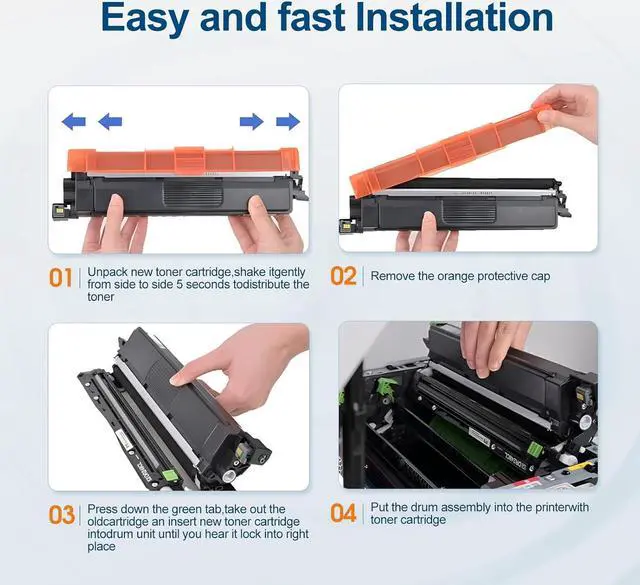 Easy and fast Installation

01 Unpack new toner cartridge,shake itgently from side to side 5 seconds todistribute the toner

02 Remove the orange protective cap

03 Press down the green tab,take out the oldcartridge an insert new toner cartridge intodrum unit until you hear it lock into right place

04 Put the drum assembly into the printerwith toner cartridge