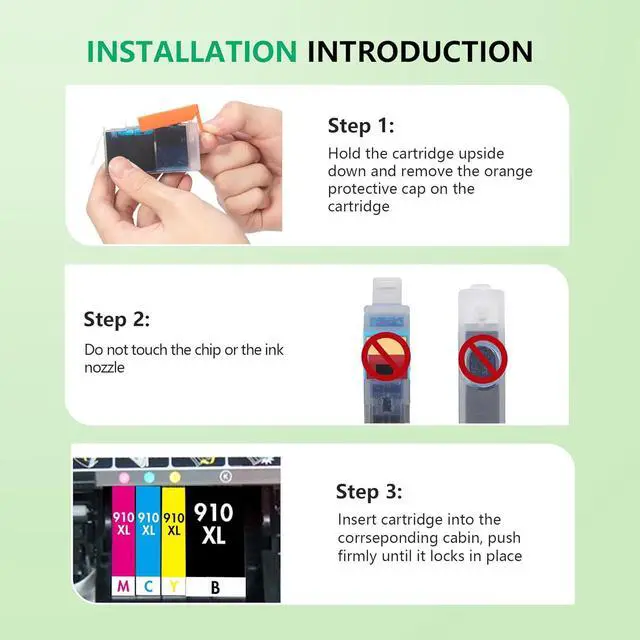 INSTALLATION INTRODUCTION

Step 1:

Hold the cartridge upside down and remove the orange protective cap on the cartridge

Step 2:

Do not touch the chip or the ink nozzle

910 XL

910 XL

910 XL

910 XL

M C Y B

Step 3:

Insert cartridge into the corrseponding cabin, push firmly until it locks in place