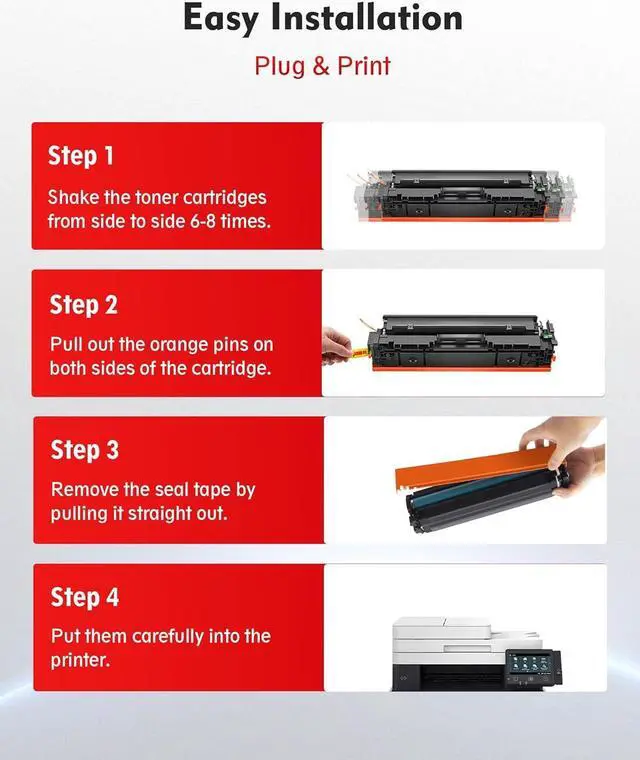 Easy Installation

Plug & Print

Step 1

Shake the toner cartridges from side to side 6-8 times.

Step 2

Pull out the orange pins on both sides of the cartridge.

Step 3

Remove the seal tape by pulling it straight out.

Step 4

Put them carefully into the printer.