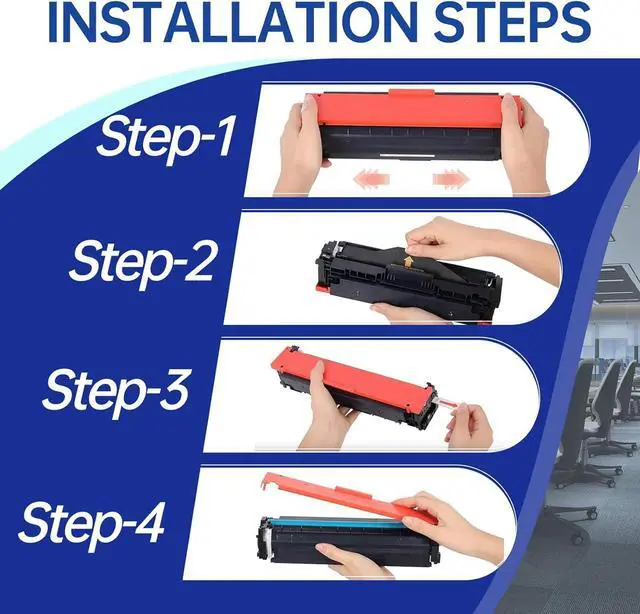 INSTALLATION STEPS

Step-1

Step-2

Step-3

Step-4