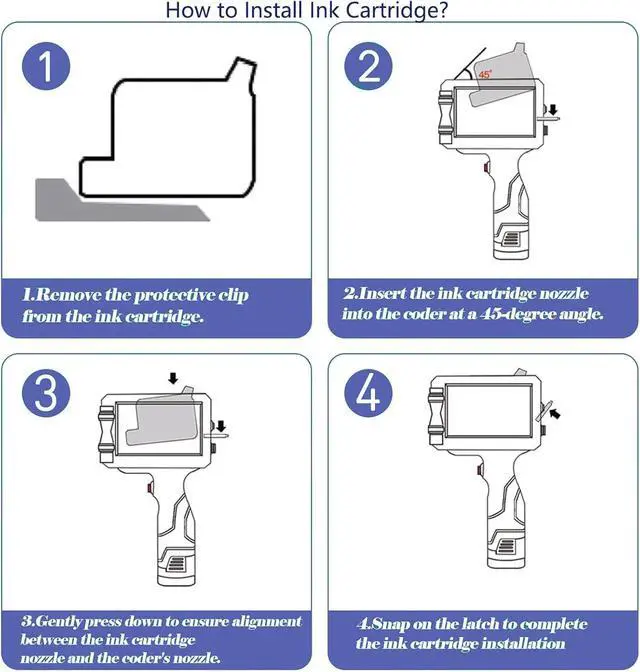 How to Install Ink Cartridge?

1

1.Remove the protective clip from the ink cartridge.

2

45°

2.Insert the ink cartridge nozzle into the coder at a 45-degree angle.

3

3.Gently press down to ensure alignment between the ink cartridge nozzle and the coder's nozzle.

4

4.Snap on the latch to complete the ink cartridge installation