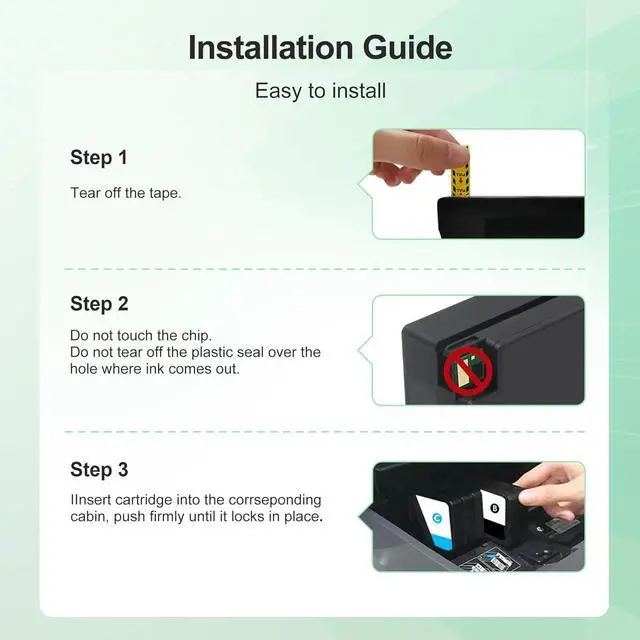 Installation Guide

Easy to install

Step 1

Tear off the tape.

Step 2

Do not touch the chip.
Do not tear off the plastic seal over the hole where ink comes out.

Step 3

IInsert cartridge into the corrseponding cabin, push firmly until it locks in place.

C

B