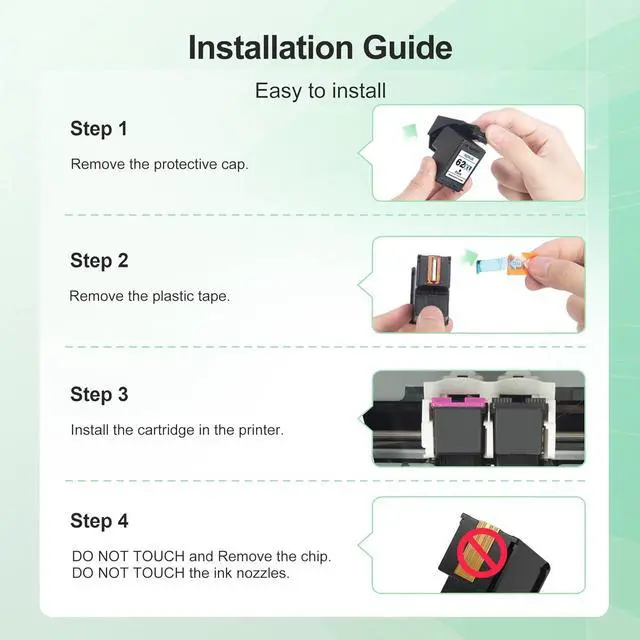 Installation Guide

Easy to install

Step 1

Remove the protective cap.

62XL

Step 2

Remove the plastic tape.

Step 3

Install the cartridge in the printer.

Step 4

DO NOT TOUCH and Remove the chip.
DO NOT TOUCH the ink nozzles.